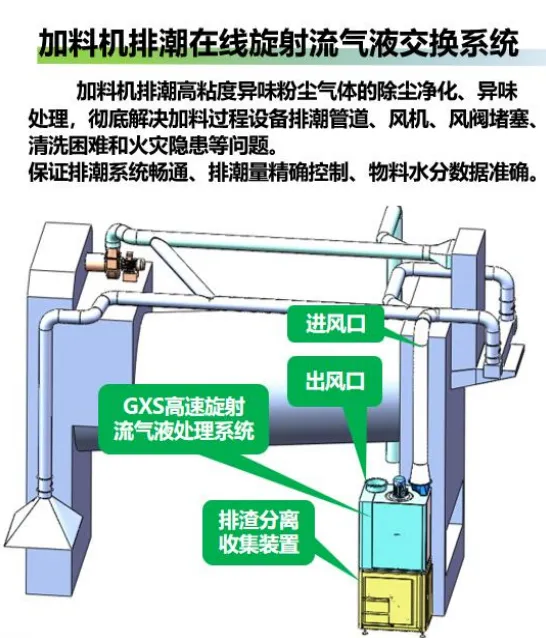 加料机排潮在线旋射流气液交换系统

加料机排潮高粘度异味粉尘气体的除尘净化、异味处理，彻底解决加料过程设备排潮管道、风机、风阀堵塞、清洗困难和火灾隐患等问题。
保证排潮系统畅通、排潮量精确控制、物料水分数据准确。

进风口

出风口

GXS高速旋射流气液处理系统

排渣分离收集装置