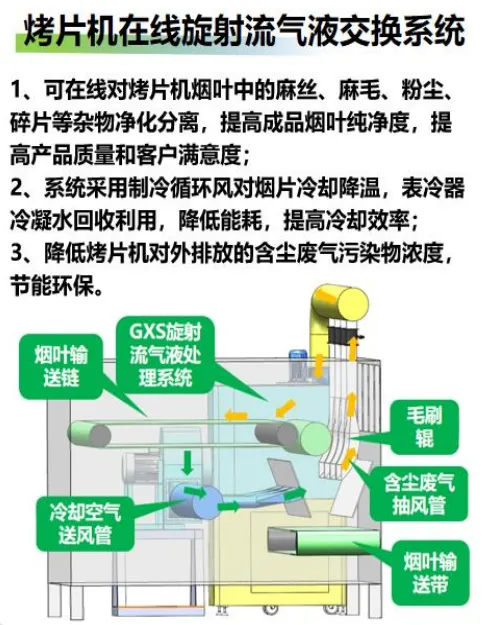 烤片机在线旋射流气液交换系统

1、可在线对烤片机烟叶中的麻丝、麻毛、粉尘、碎片等杂物净化分离，提高成品烟叶纯净度，提高产品质量和客户满意度；
2、系统采用制冷循环风对烟片冷却降温，表冷器冷凝水回收利用，降低能耗，提高冷却效率；
3、降低烤片机对外排放的含尘废气污染物浓度，节能环保。

烟叶输送链

GXS旋射流气液处理系统

毛刷辊

含尘废气抽风管

冷却空气送风管

烟叶输送带